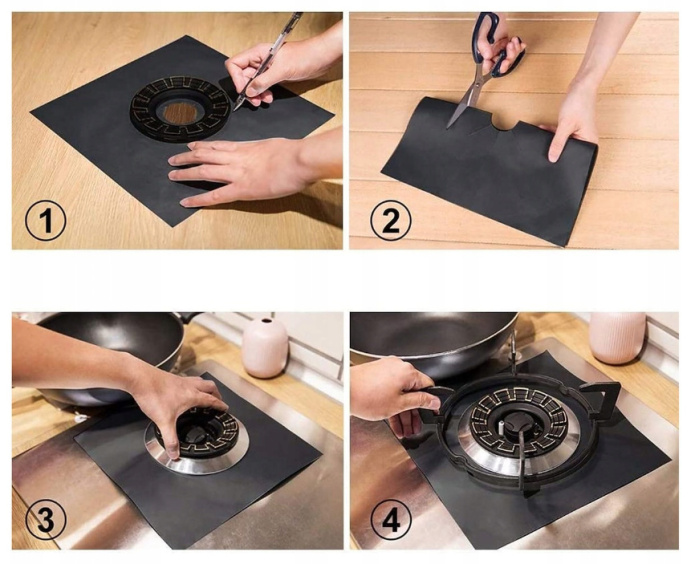 1

2

3

4